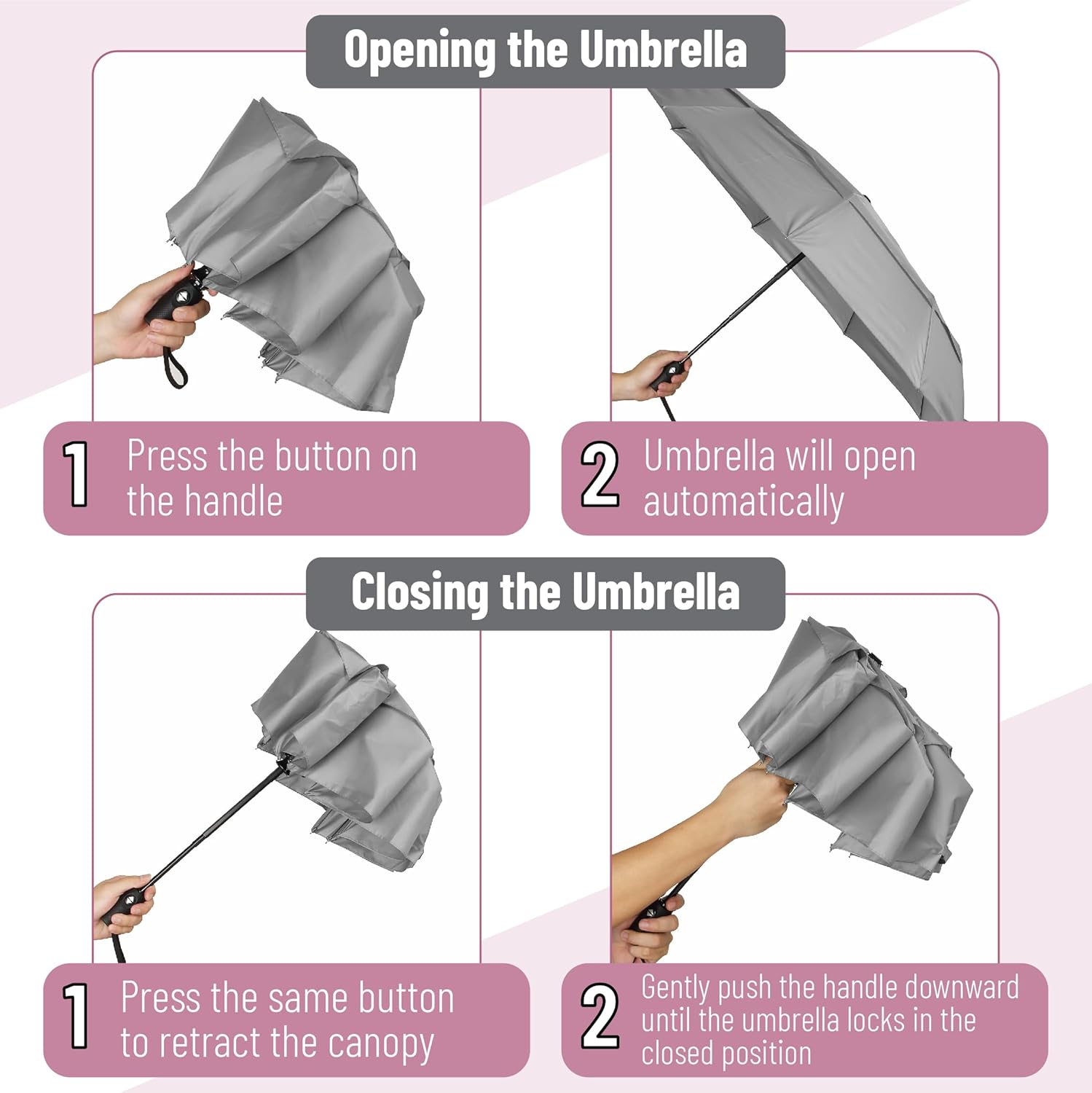 Opening the Umbrella

1 Press the button on the handle

2 Umbrella will open automatically

Closing the Umbrella

1 Press the same button to retract the canopy

2 Gently push the handle downward until the umbrella locks in the closed position